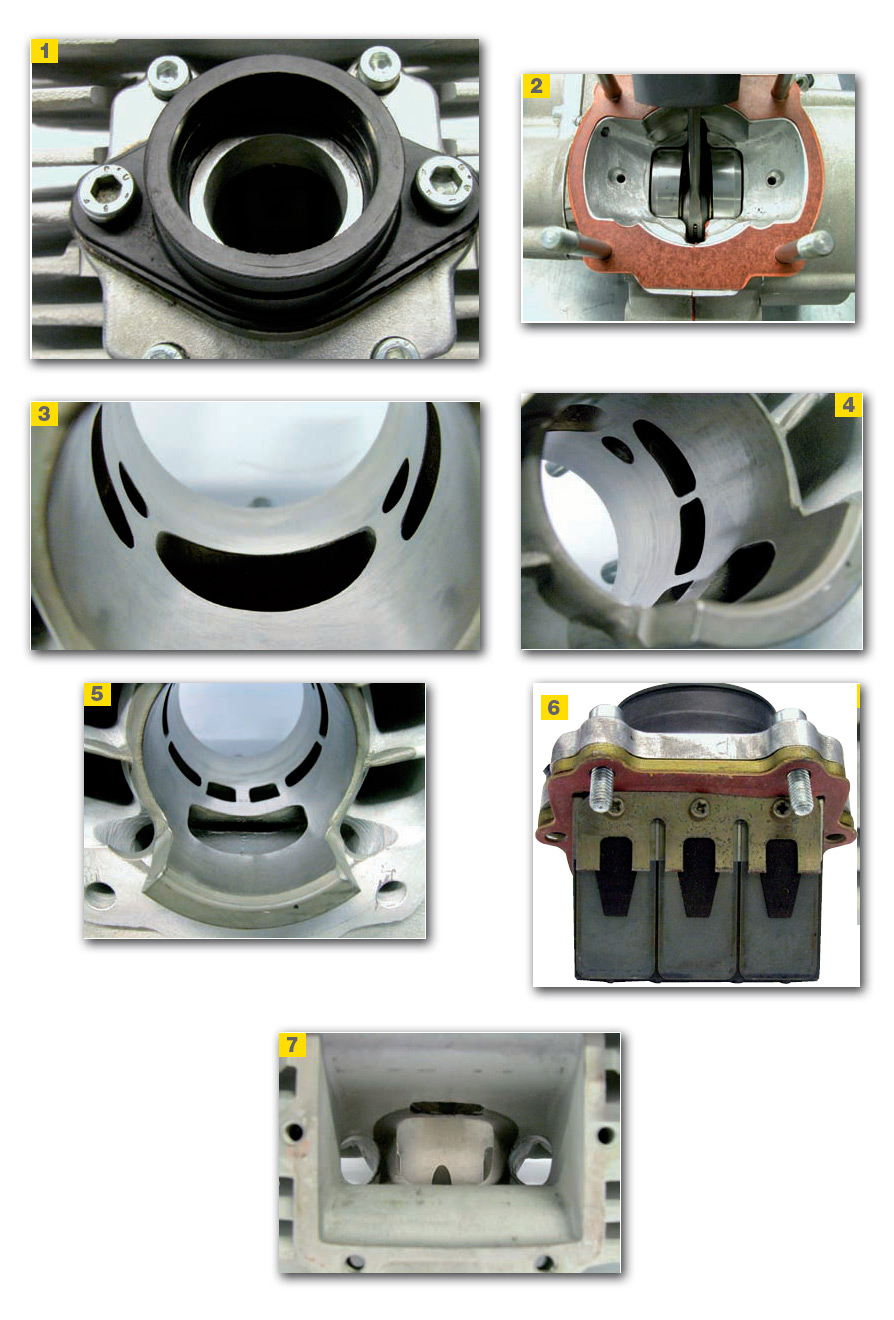 1

2

3

4

5

6

7