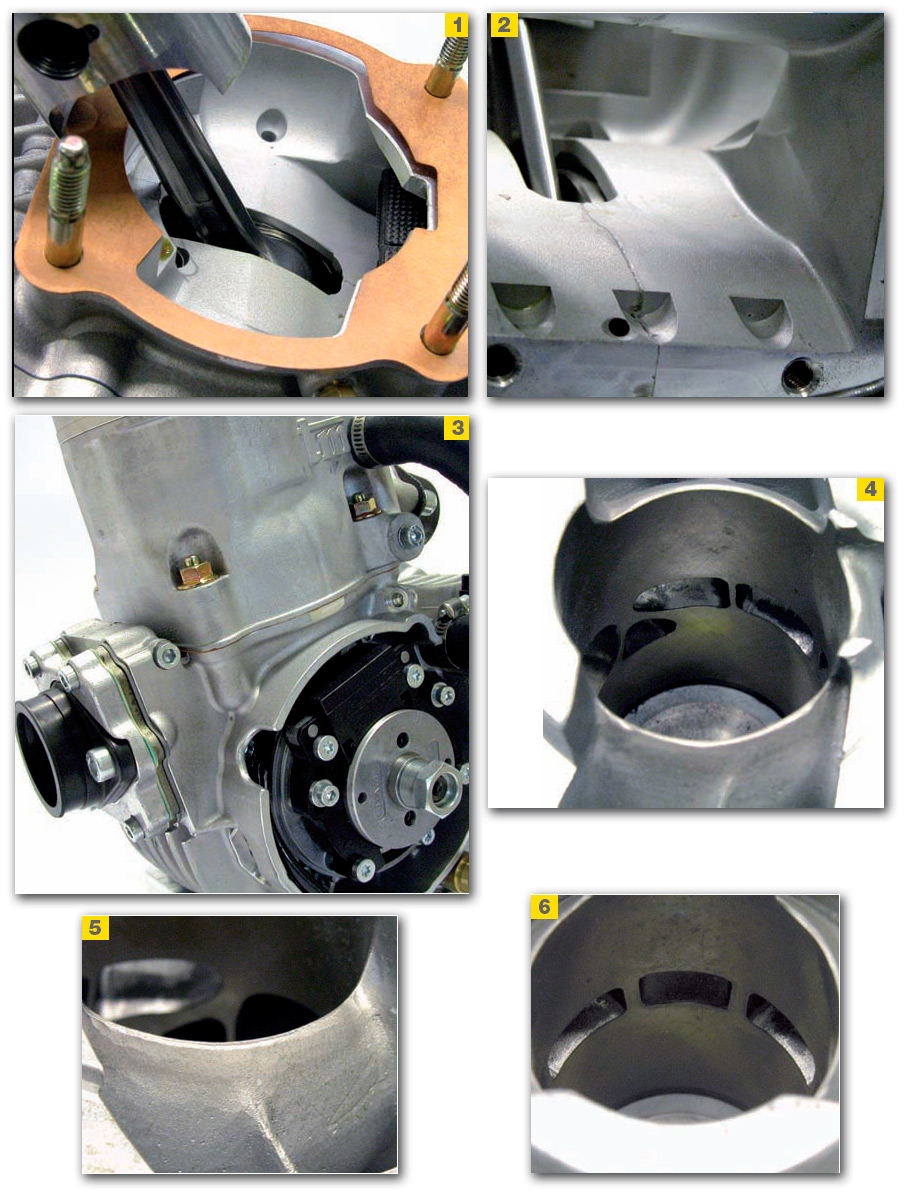 1

2

3

4

5

6